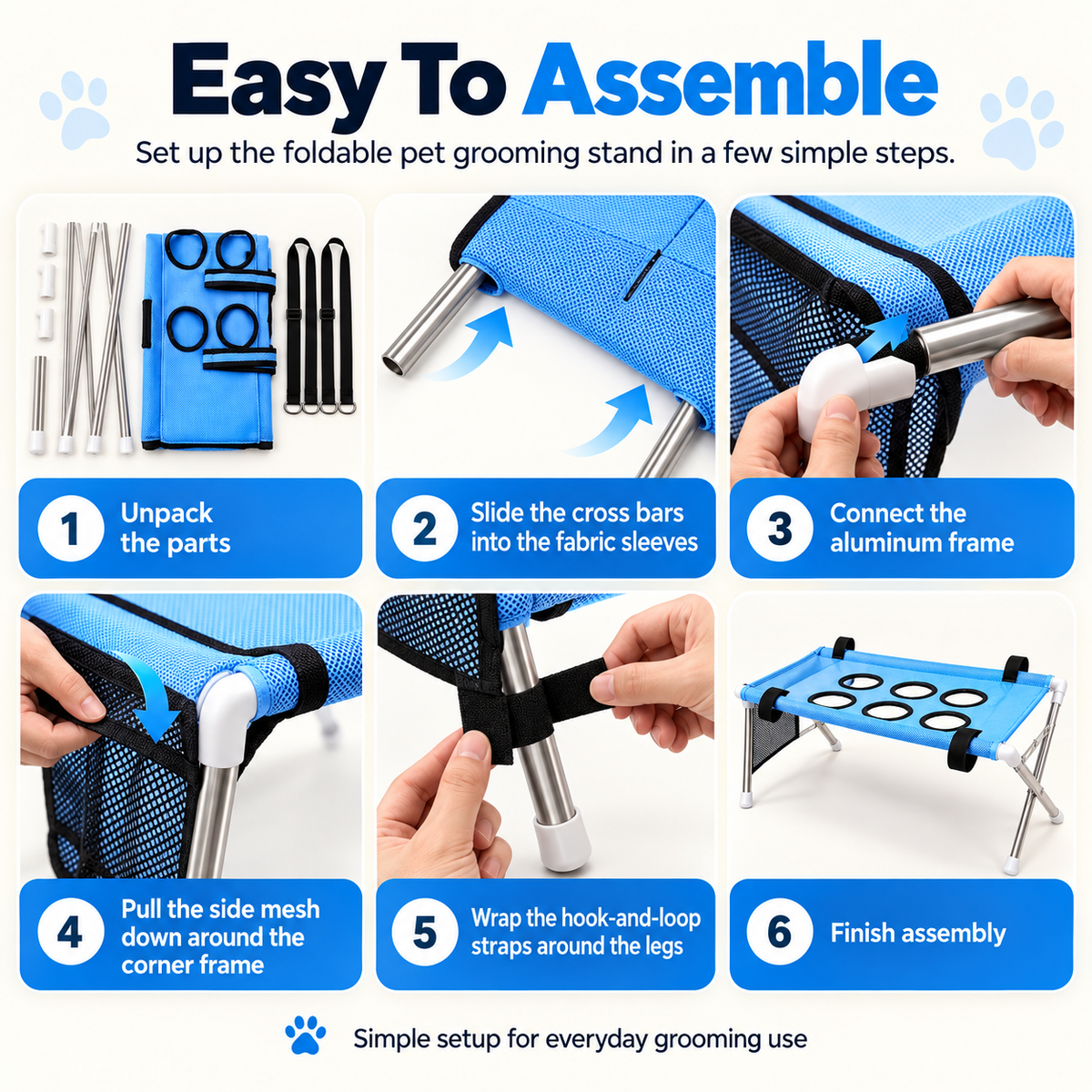 Easy To Assemble

Set up the foldable pet grooming stand in a few simple steps.

1 Unpack the parts

2 Slide the cross bars into the fabric sleeves

3 Connect the aluminum frame

4 Pull the side mesh down around the corner frame

5 Wrap the hook-and-loop straps around the legs

6 Finish assembly

Simple setup for everyday grooming use